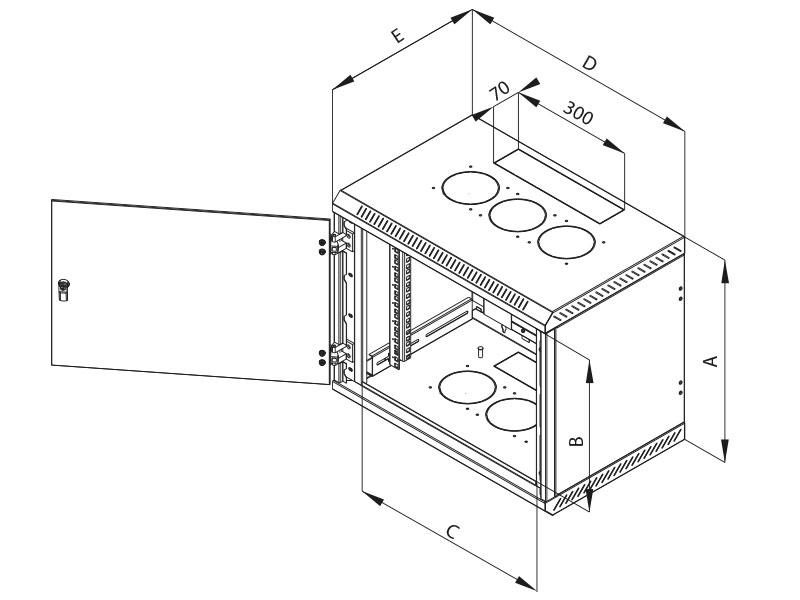 E
D
70
300
A
B
C