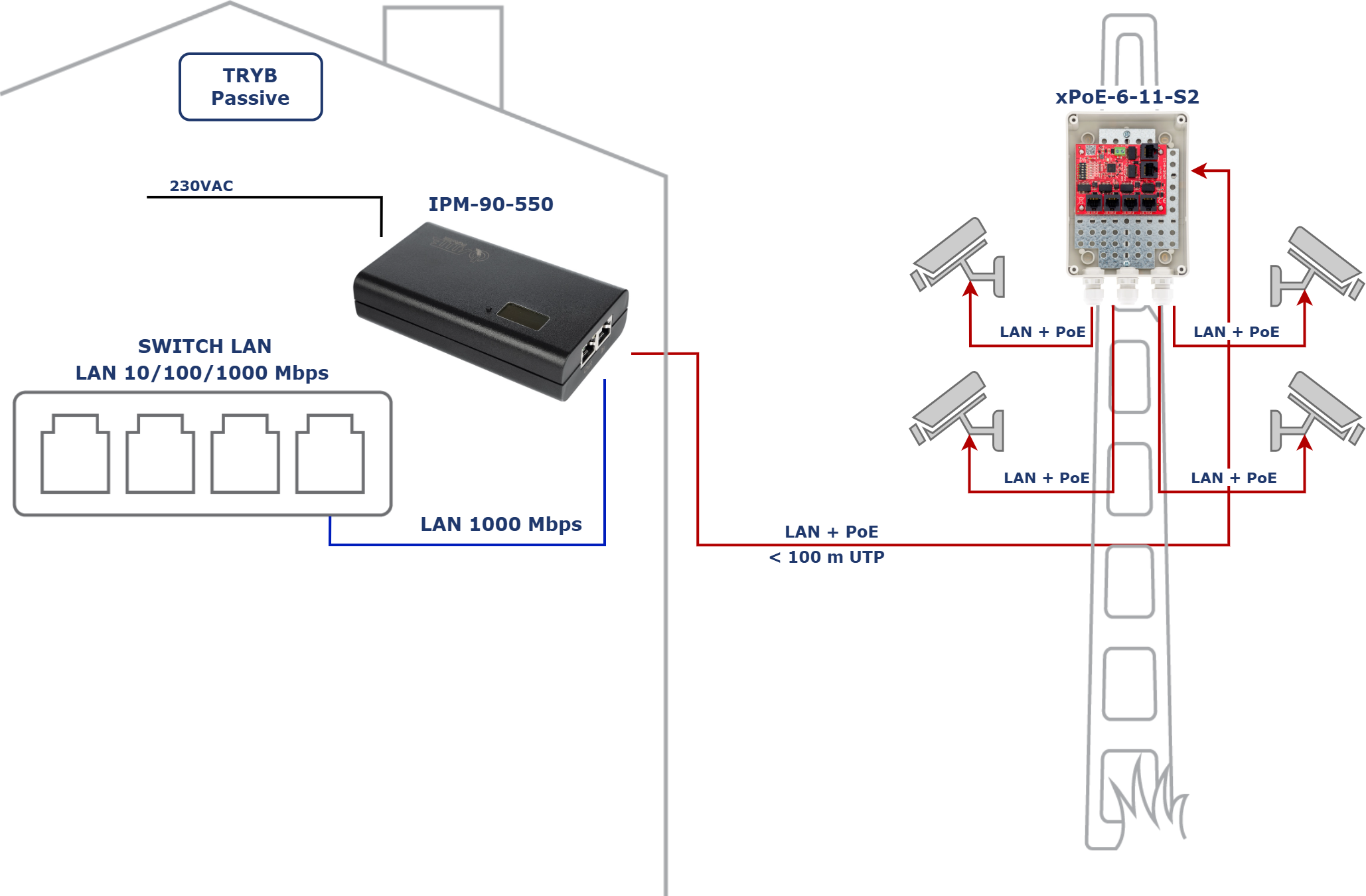 TRYB
Passive

230VAC

IPM-90-550

SWITCH LAN
LAN 10/100/1000 Mbps

LAN 1000 Mbps

xPoE-6-11-S2

LAN + PoE

LAN + PoE

LAN + PoE

LAN + PoE

LAN + PoE
< 100 m UTP